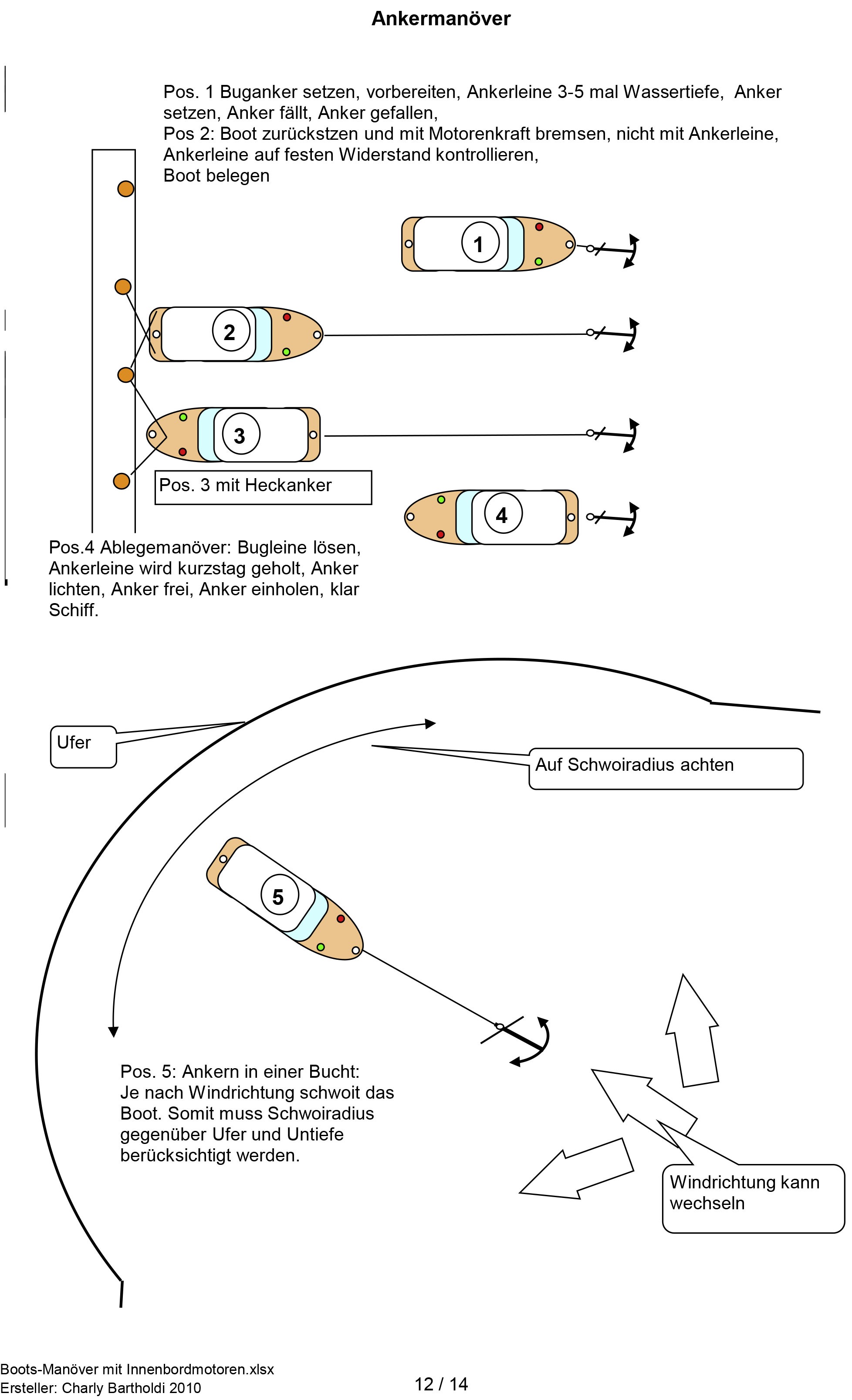 Ankermanöver

Pos. 1 Buganker setzen, vorbereiten, Ankerleine 3-5 mal Wassertiefe, Anker setzen, Anker fällt, Anker gefallen,
Pos 2: Boot zurückstzen und mit Motorenkraft bremsen, nicht mit Ankerleine, Ankerleine auf festen Widerstand kontrollieren,
Boot belegen

1

2

3

Pos. 3 mit Heckanker

4

Pos.4 Ablegemanöver: Bugleine lösen, Ankerleine wird kurzstag geholt, Anker lichten, Anker frei, Anker einholen, klar Schiff.

Ufer

Auf Schwoiradius achten

5

Pos. 5: Ankern in einer Bucht:
Je nach Windrichtung schwoit das Boot. Somit muss Schwoiradius gegenüber Ufer und Untiefe berücksichtigt werden.

Windrichtung kann wechseln

Boots-Manöver mit Innenbordmotoren.xlsx
Ersteller: Charly Bartholdi 2010

12 / 14