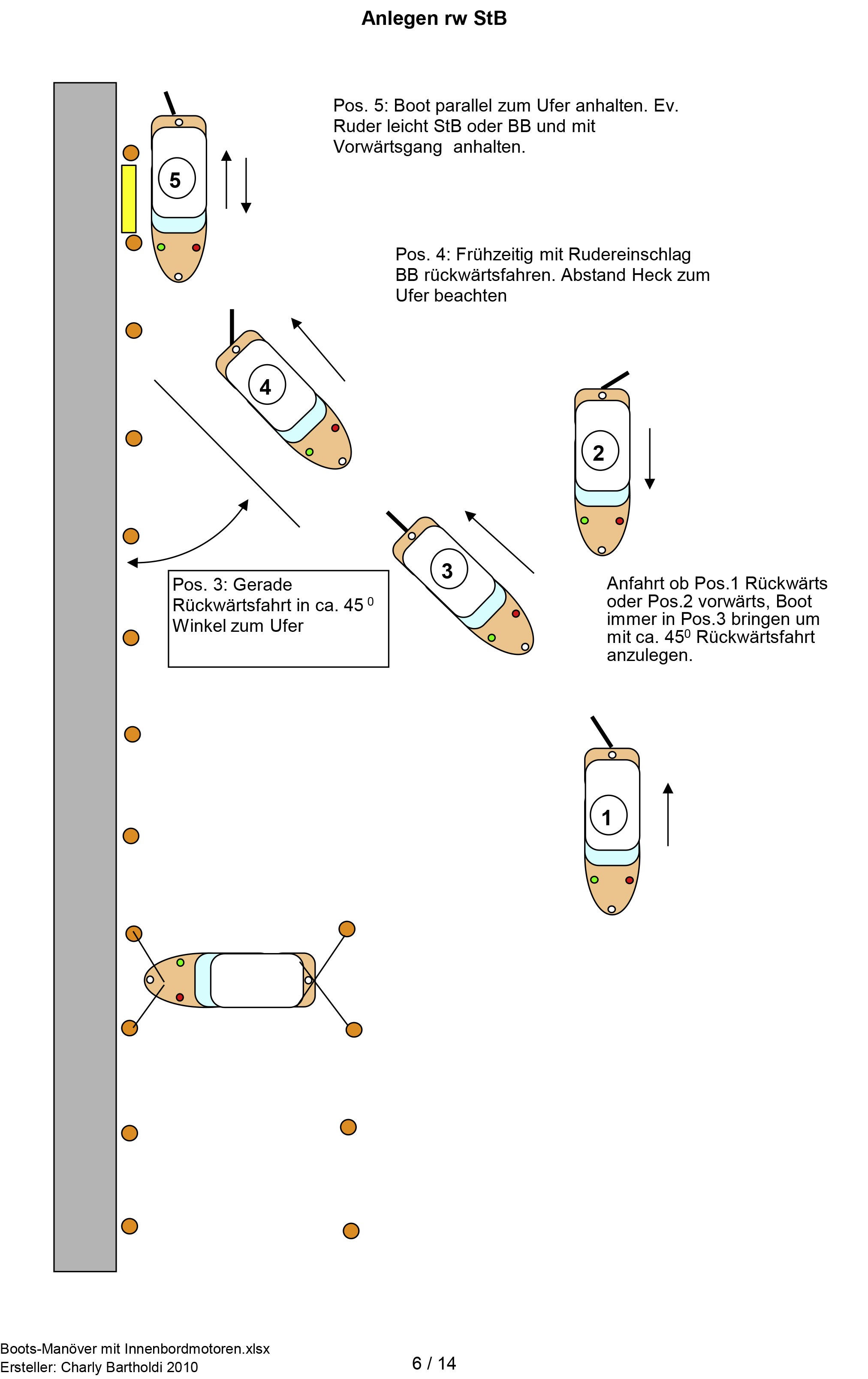 Anlegen rw StB

Pos. 5: Boot parallel zum Ufer anhalten. Ev. Ruder leicht StB oder BB und mit Vorwärtsgang anhalten.

5

Pos. 4: Frühzeitig mit Rudereinschlag BB rückwärtsfahren. Abstand Heck zum Ufer beachten

4

2

3

Pos. 3: Gerade Rückwärtsfahrt in ca. 45 $^0$ Winkel zum Ufer

Anfahrt ob Pos.1 Rückwärts oder Pos.2 vorwärts, Boot immer in Pos.3 bringen um mit ca. 45$^0$ Rückwärtsfahrt anzulegen.

1

Boots-Manöver mit Innenbordmotoren.xlsx
Ersteller: Charly Bartholdi 2010

6 / 14