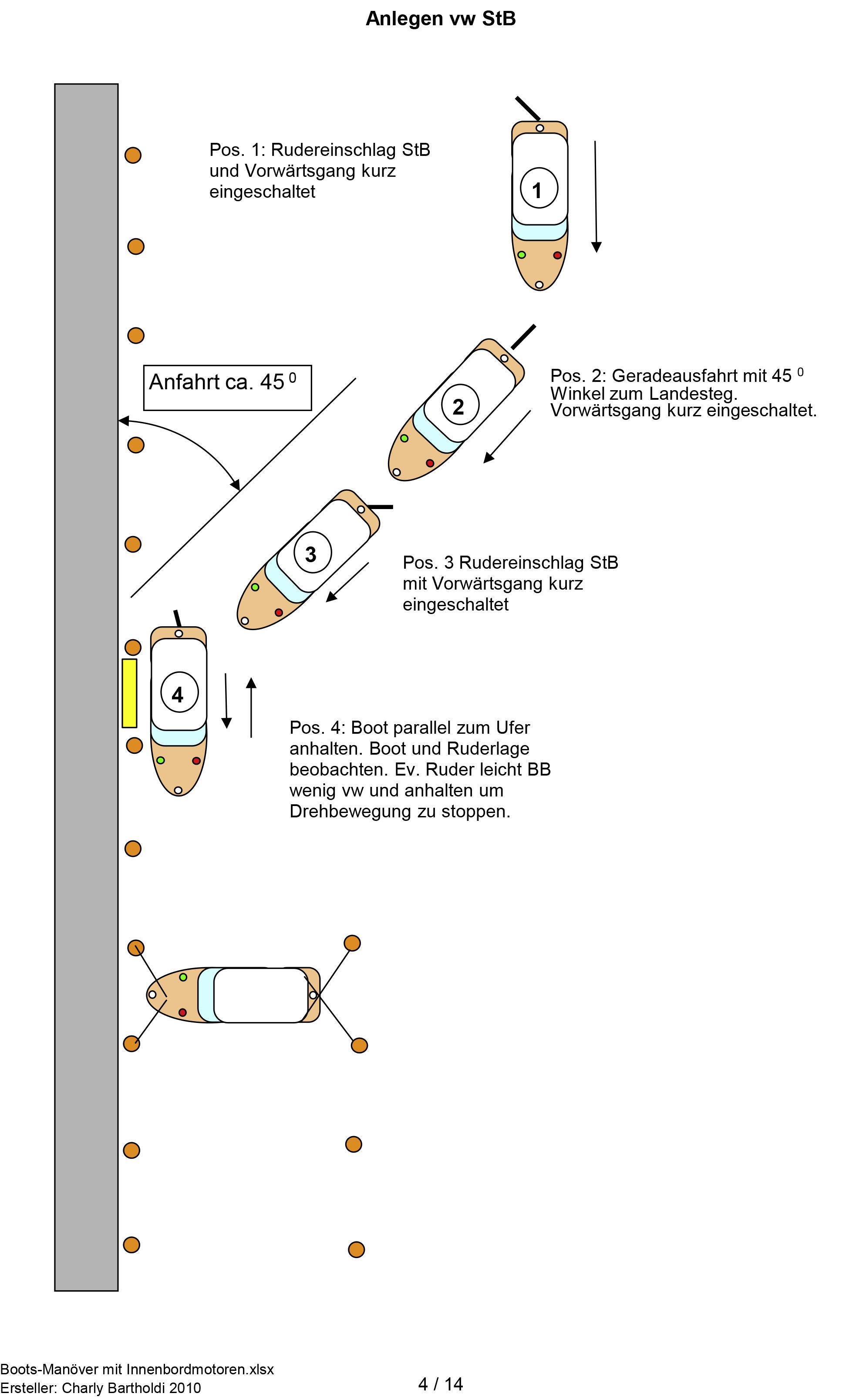 Anlegen vw StB

Pos. 1: Rudereinschlag StB und Vorwärtsgang kurz eingeschaltet

1

Anfahrt ca. 45 $^0$

2

Pos. 2: Geradeausfahrt mit 45 $^0$ Winkel zum Landesteg. Vorwärtsgang kurz eingeschaltet.

3

Pos. 3 Rudereinschlag StB mit Vorwärtsgang kurz eingeschaltet

4

Pos. 4: Boot parallel zum Ufer anhalten. Boot und Ruderlage beobachten. Ev. Ruder leicht BB wenig vw und anhalten um Drehbewegung zu stoppen.

Boots-Manöver mit Innenbordmotoren.xlsx
Ersteller: Charly Bartholdi 2010

4 / 14