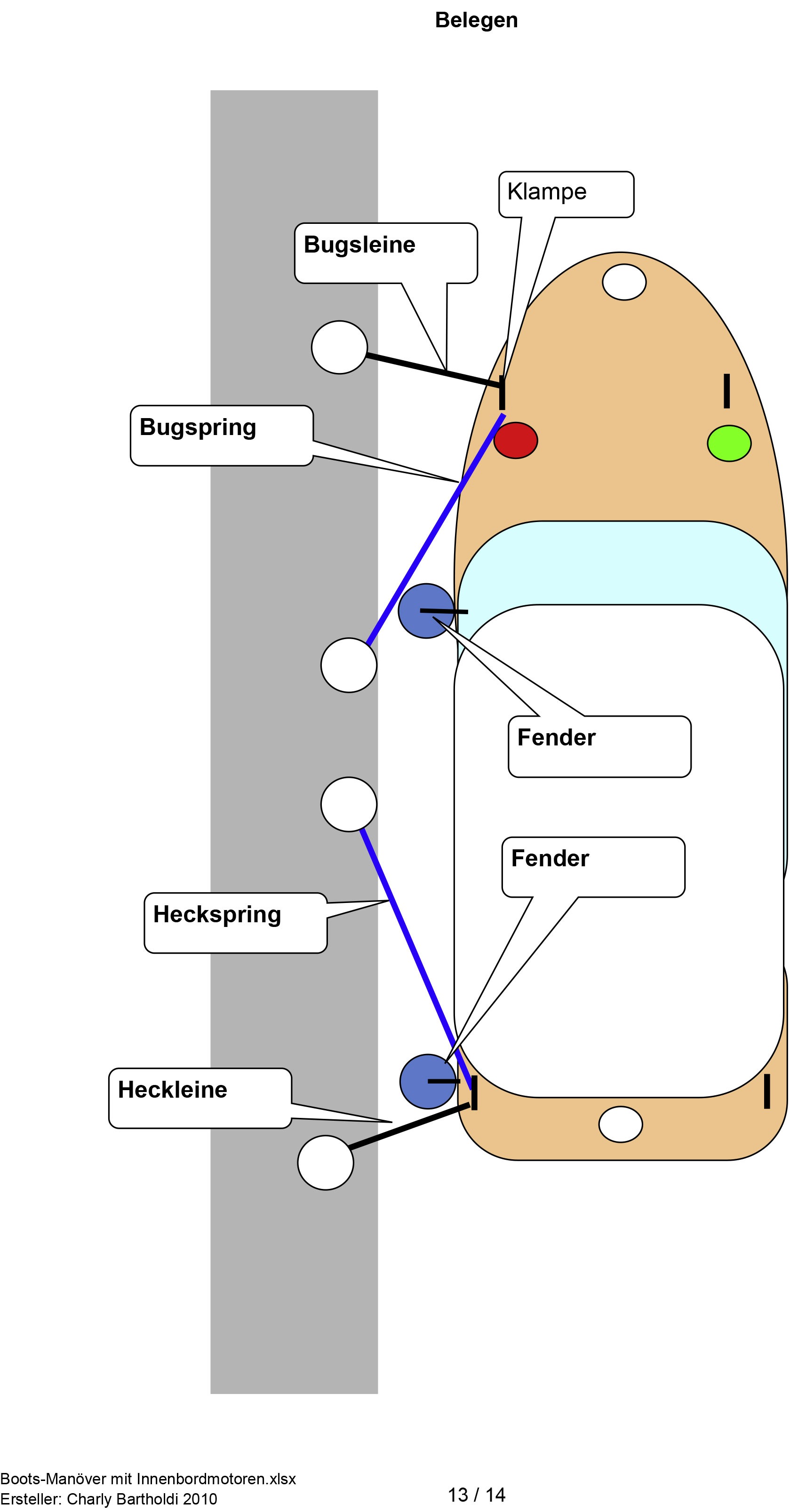 Belegen

Klampe

Bugsleine

Bugspring

Fender

Fender

Heckspring

Heckleine

Boots-Manöver mit Innenbordmotoren.xlsx
Ersteller: Charly Bartholdi 2010

13 / 14