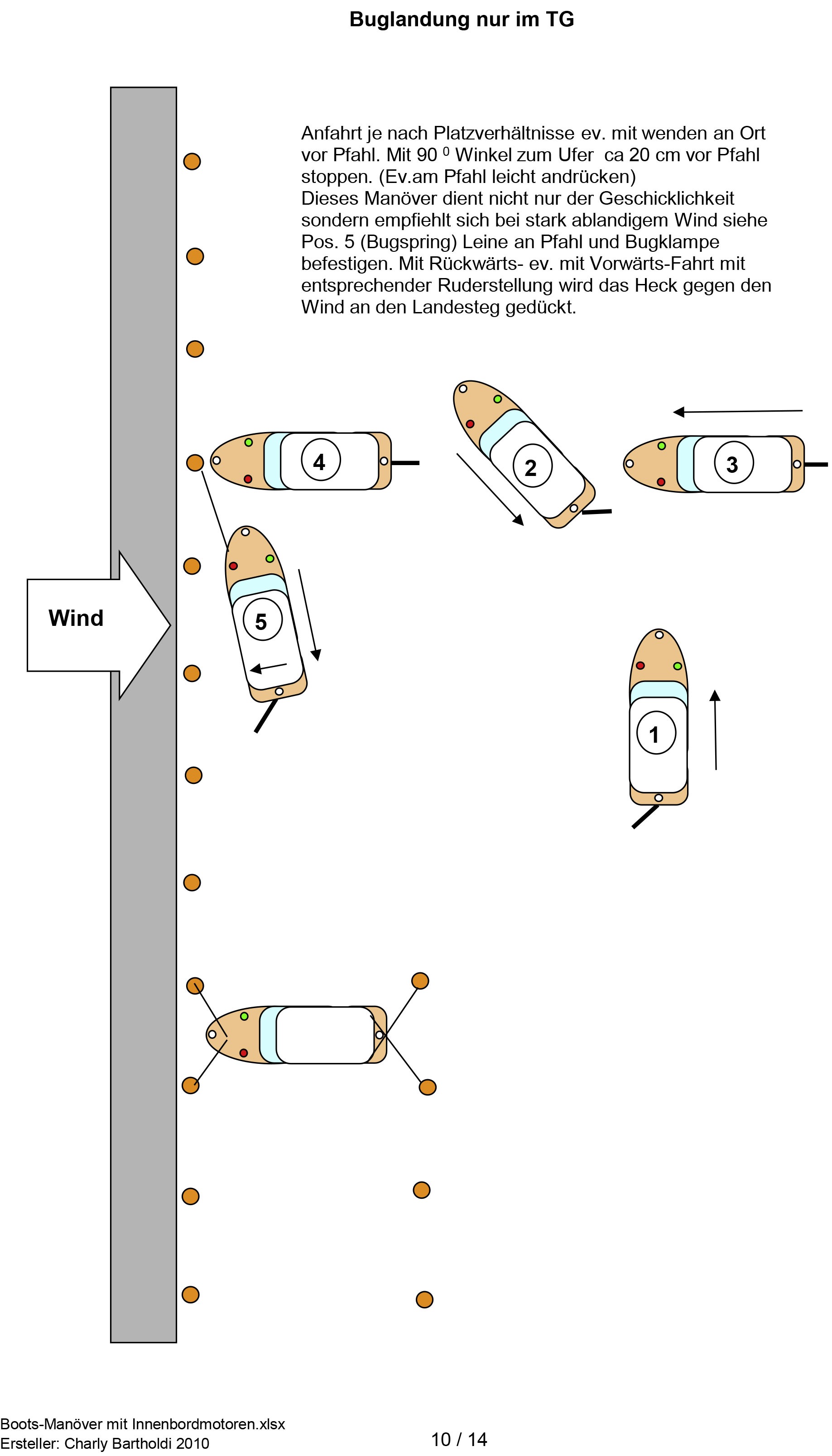 Buglandung nur im TG

Anfahrt je nach Platzverhältnisse ev. mit wenden an Ort vor Pfahl. Mit 90 $^0$ Winkel zum Ufer ca 20 cm vor Pfahl stoppen. (Ev.am Pfahl leicht andrücken)
Dieses Manöver dient nicht nur der Geschicklichkeit sondern empfiehlt sich bei stark ablandigem Wind siehe Pos. 5 (Bugspring) Leine an Pfahl und Bugklampe befestigen. Mit Rückwärts- ev. mit Vorwärts-Fahrt mit entsprechender Ruderstellung wird das Heck gegen den Wind an den Landesteg gedückt.

4

2

3

Wind

5

1

Boots-Manöver mit Innenbordmotoren.xlsx
Ersteller: Charly Bartholdi 2010

10 / 14